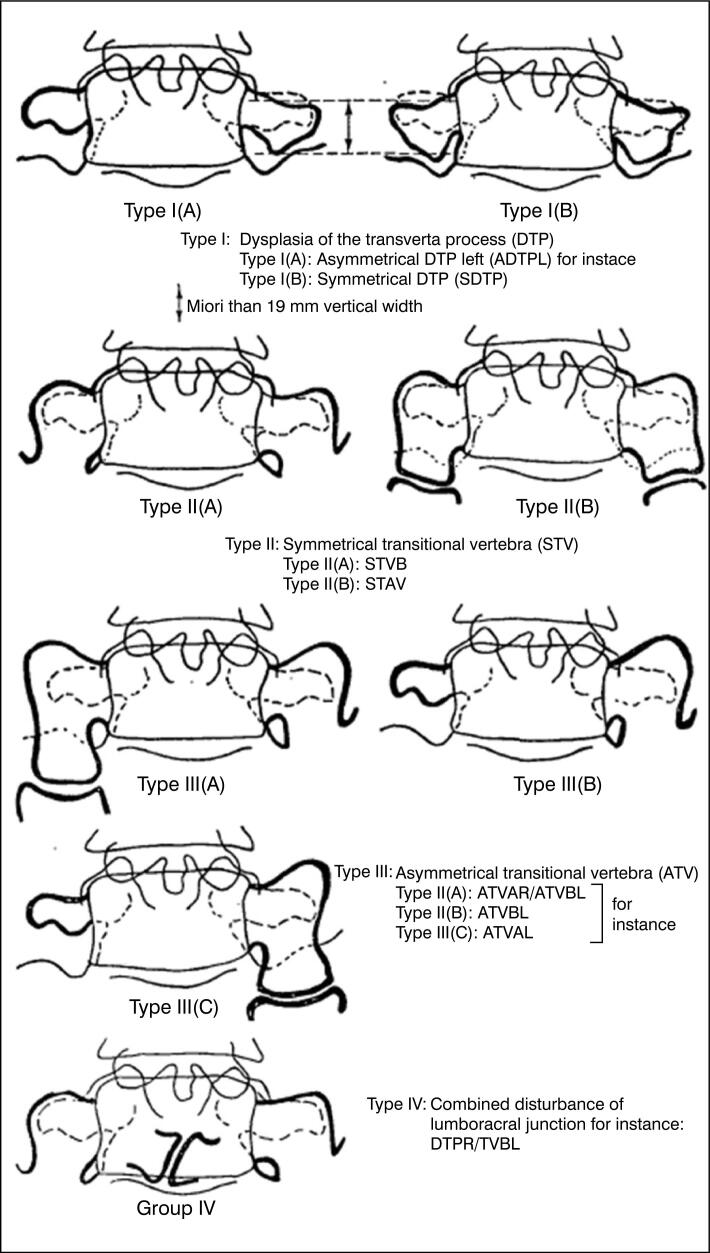 Type I(A)

Type I(B)

Type I: Dysplasia of the transverta process (DTP)
Type I(A): Asymmetrical DTP left (ADTPL) for instace
Type I(B): Symmetrical DTP (SDTP)

Miori than 19 mm vertical width

Type II(A)

Type II(B)

Type II: Symmetrical transitional vertebra (STV)
Type II(A): STVB
Type II(B): STAV

Type III(A)

Type III(B)

Type III(C)

Type III: Asymmetrical transitional vertebra (ATV)
Type II(A): ATVAR/ATVBL
Type II(B): ATVBL
Type III(C): ATVAL
for instance

Group IV

Type IV: Combined disturbance of lumboracral junction for instance: DTPR/TVBL