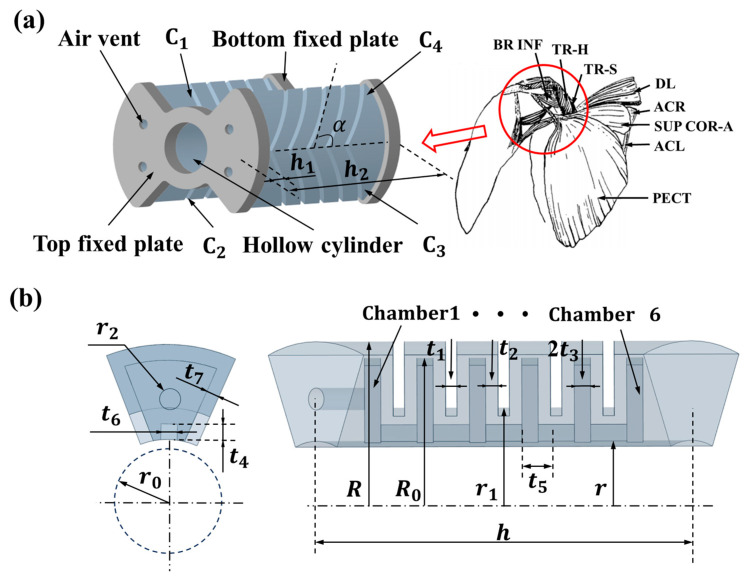 (a)

Air vent
$C_1$
Bottom fixed plate
$C_4$
$\alpha$
$h_1$
$h_2$
Top fixed plate
$C_2$
Hollow cylinder
$C_3$

BR INF
TR-H
TR-S
DL
ACR
SUP COR-A
ACL
PECT

(b)

$r_2$
$t_7$
$t_6$
$t_4$
$r_0$

Chamber1 • • • Chamber 6
$t_1$
$t_2$
$2t_3$
$t_5$
$R$
$R_0$
$r_1$
$r$
$h$