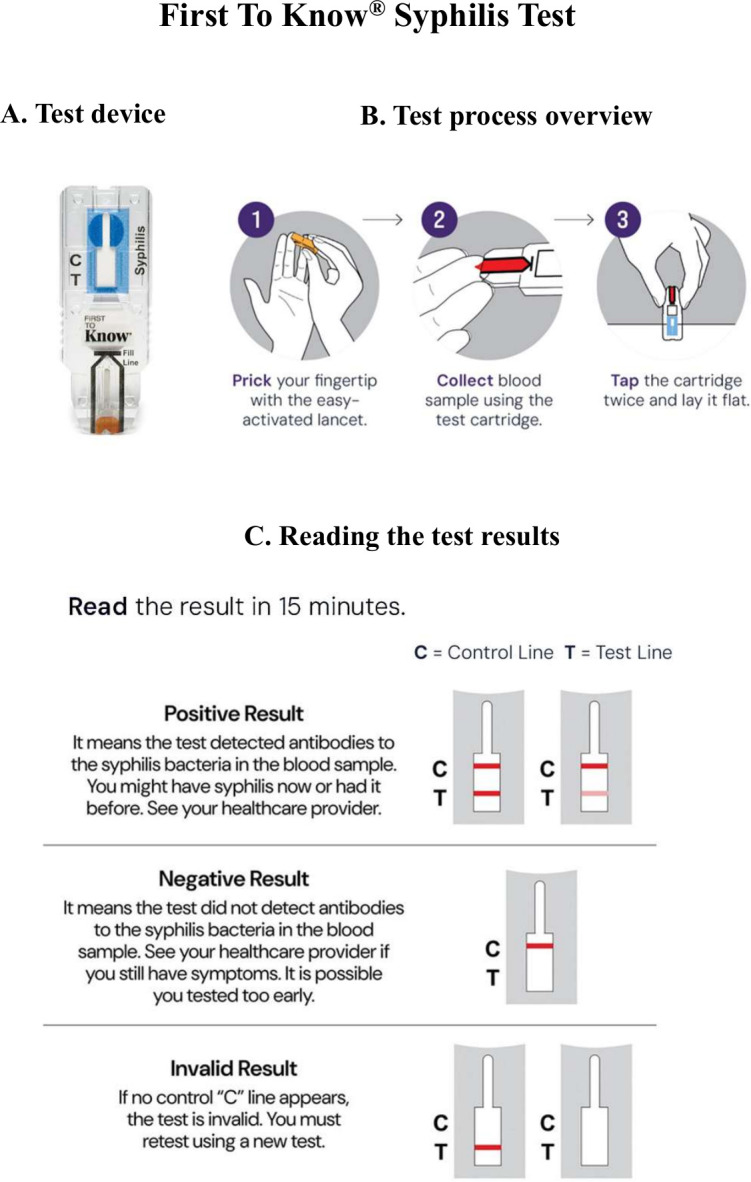 First To Know® Syphilis Test

A. Test device

C
T
Syphilis
FIRST TO Know
Fill Line

B. Test process overview

1
Prick your fingertip with the easy-activated lancet.

2
Collect blood sample using the test cartridge.

3
Tap the cartridge twice and lay it flat.

C. Reading the test results

Read the result in 15 minutes.

C = Control Line T = Test Line

Positive Result
It means the test detected antibodies to the syphilis bacteria in the blood sample. You might have syphilis now or had it before. See your healthcare provider.

C
T
C
T

Negative Result
It means the test did not detect antibodies to the syphilis bacteria in the blood sample. See your healthcare provider if you still have symptoms. It is possible you tested too early.

C
T

Invalid Result
If no control "C" line appears, the test is invalid. You must retest using a new test.

C
T
C
T