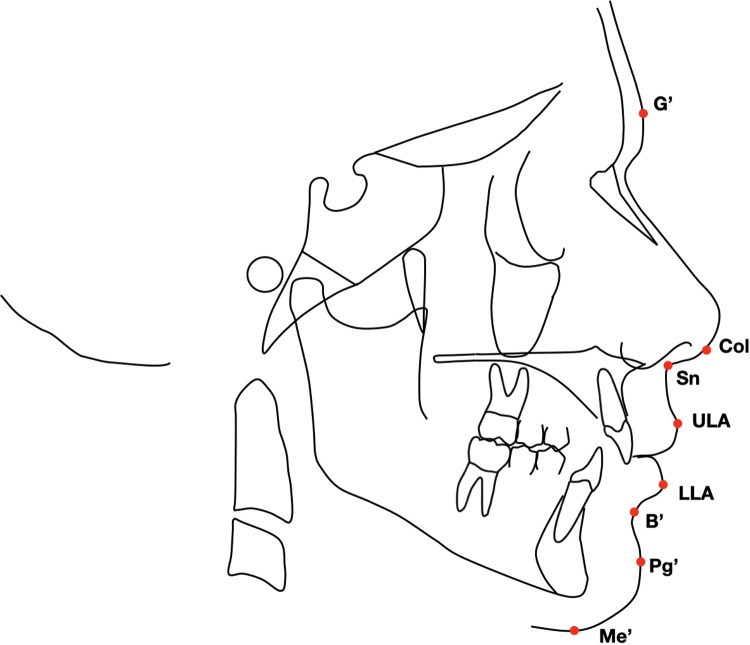 G’
Col
Sn
ULA
LLA
B’
Pg’
Me’