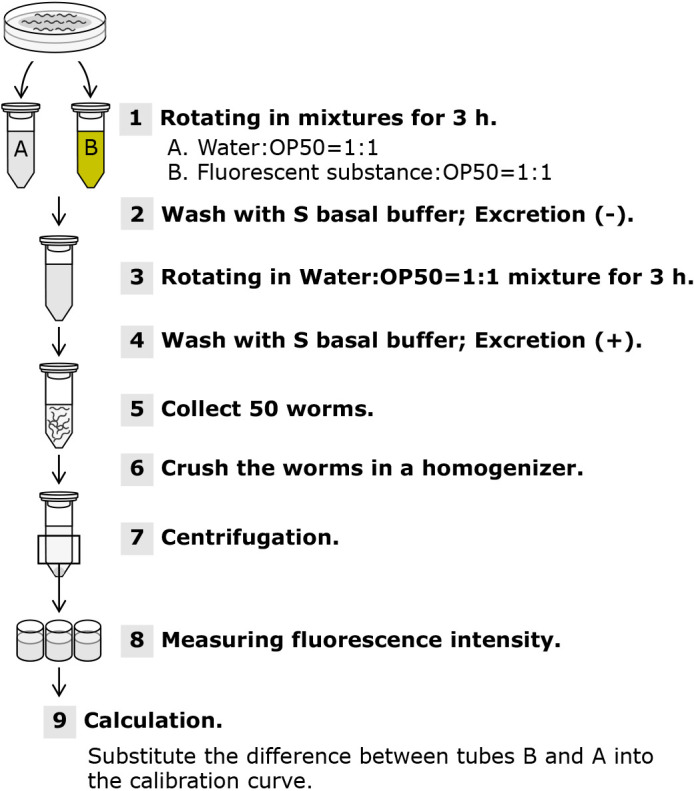 A

B

1 Rotating in mixtures for 3 h.
A. Water:OP50=1:1
B. Fluorescent substance:OP50=1:1

2 Wash with S basal buffer; Excretion (-).

3 Rotating in Water:OP50=1:1 mixture for 3 h.

4 Wash with S basal buffer; Excretion (+).

5 Collect 50 worms.

6 Crush the worms in a homogenizer.

7 Centrifugation.

8 Measuring fluorescence intensity.

9 Calculation.

Substitute the difference between tubes B and A into the calibration curve.