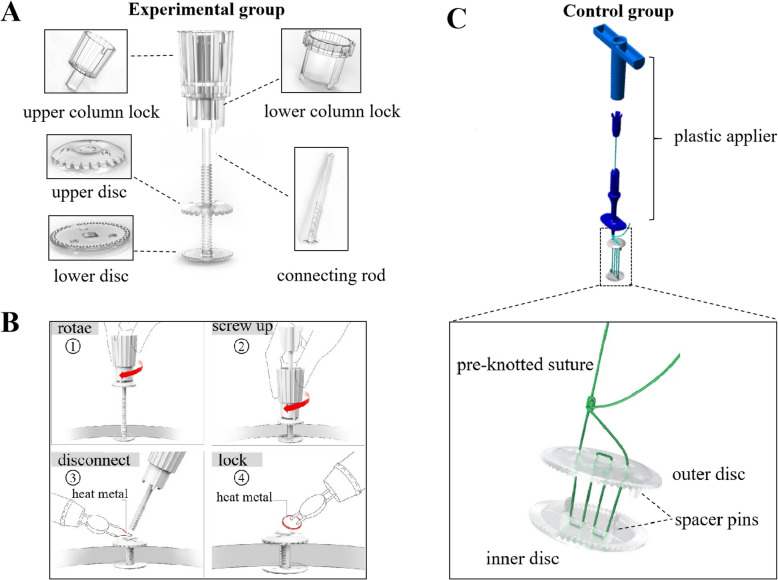 A

Experimental group

upper column lock

lower column lock

upper disc

lower disc

connecting rod

B

rotae
①

screw up
②

disconnect
③
heat metal

lock
④
heat metal

C

Control group

plastic applier

pre-knotted suture

outer disc

spacer pins

inner disc