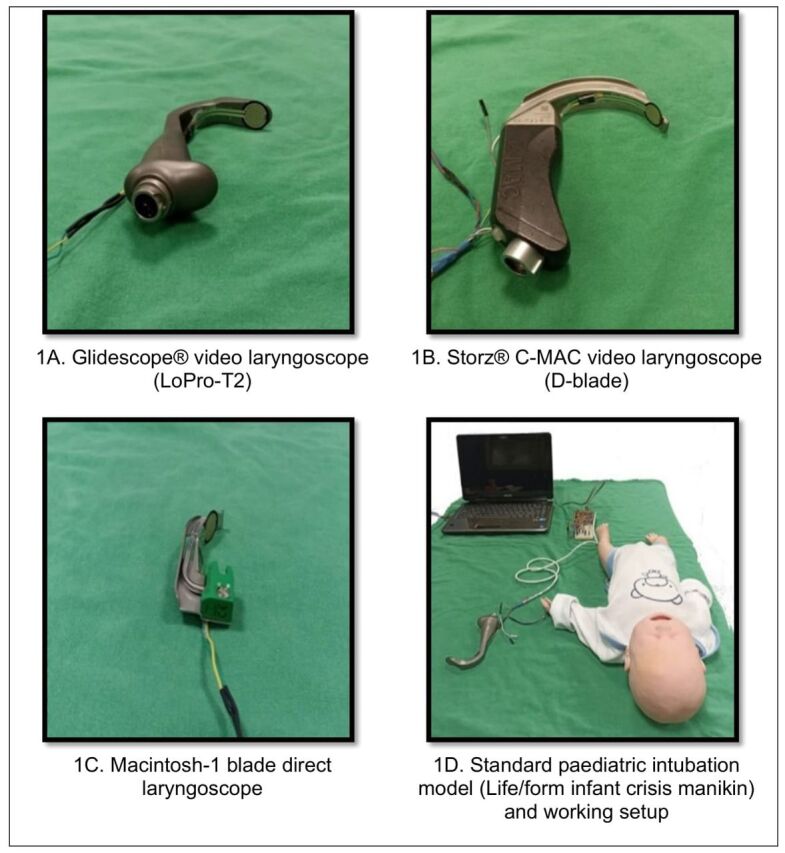 1A. Glidescope® video laryngoscope (LoPro-T2)

1B. Storz® C-MAC video laryngoscope (D-blade)

1C. Macintosh-1 blade direct laryngoscope

1D. Standard paediatric intubation model (Life/form infant crisis manikin) and working setup