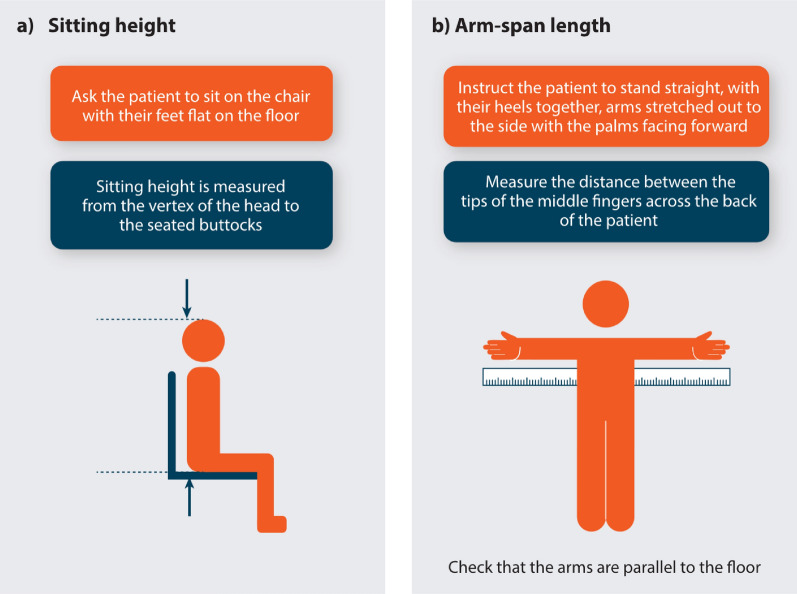 a) Sitting height

Ask the patient to sit on the chair with their feet flat on the floor

Sitting height is measured from the vertex of the head to the seated buttocks

b) Arm-span length

Instruct the patient to stand straight, with their heels together, arms stretched out to the side with the palms facing forward

Measure the distance between the tips of the middle fingers across the back of the patient

Check that the arms are parallel to the floor