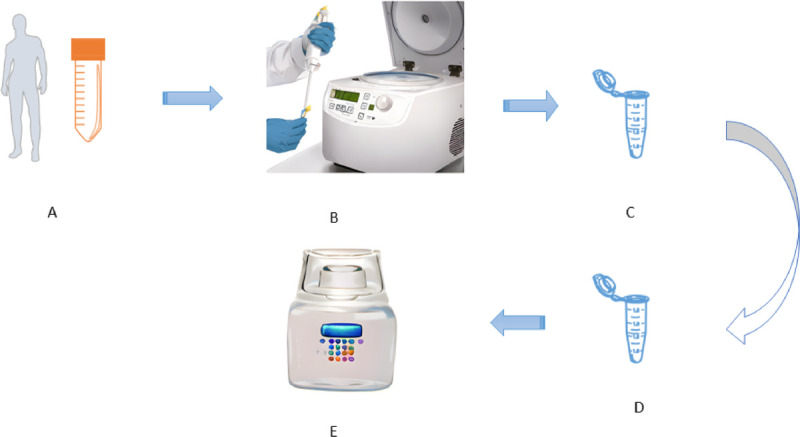 A

B

C

D

E