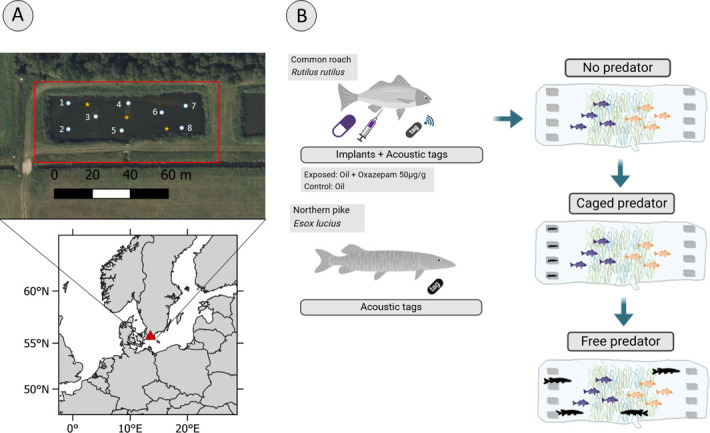 A

1
2
3
4
5
6
7
8

0 20 40 60 m

60°N
55°N
50°N
0°
10°E
20°E

B

Common roach
Rutilus rutilus

tag

Implants + Acoustic tags

Exposed: Oil + Oxazepam 50µg/g
Control: Oil

Northern pike
Esox lucius

tag

Acoustic tags

No predator

Caged predator

Free predator