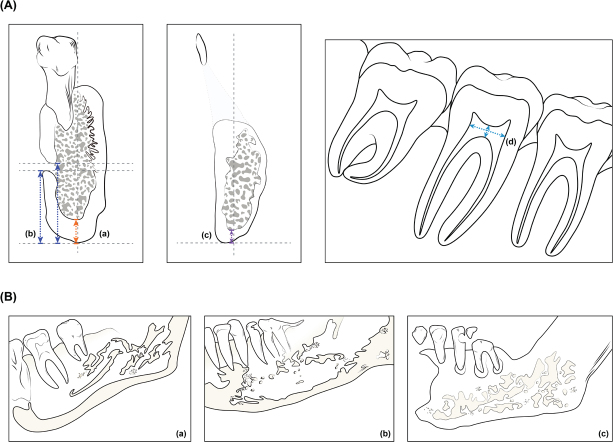 (A)

(b)

(a)

(c)

(d)

(B)

(a)

(b)

(c)