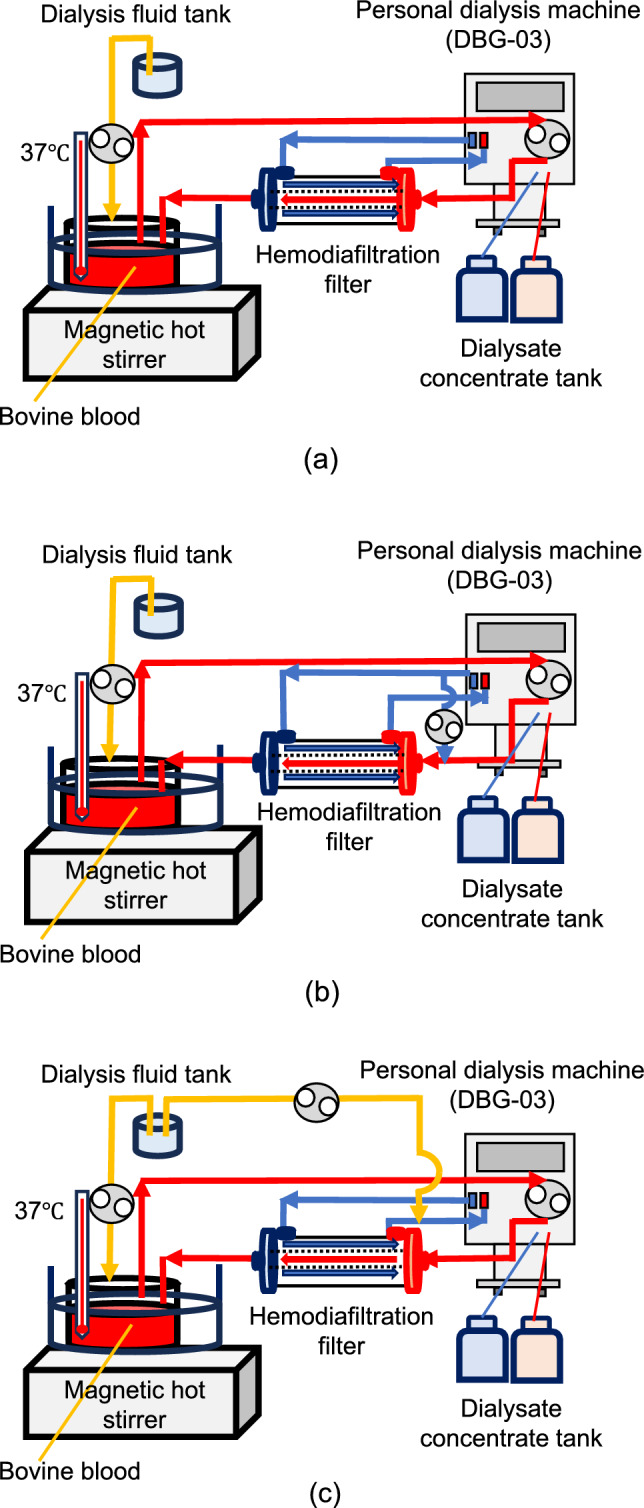 Dialysis fluid tank

Personal dialysis machine (DBG-03)

37℃

Hemodiafiltration filter

Magnetic hot stirrer

Dialysate concentrate tank

Bovine blood

(a)

Dialysis fluid tank

Personal dialysis machine (DBG-03)

37℃

Hemodiafiltration filter

Magnetic hot stirrer

Dialysate concentrate tank

Bovine blood

(b)

Dialysis fluid tank

Personal dialysis machine (DBG-03)

37℃

Hemodiafiltration filter

Magnetic hot stirrer

Dialysate concentrate tank

Bovine blood

(c)