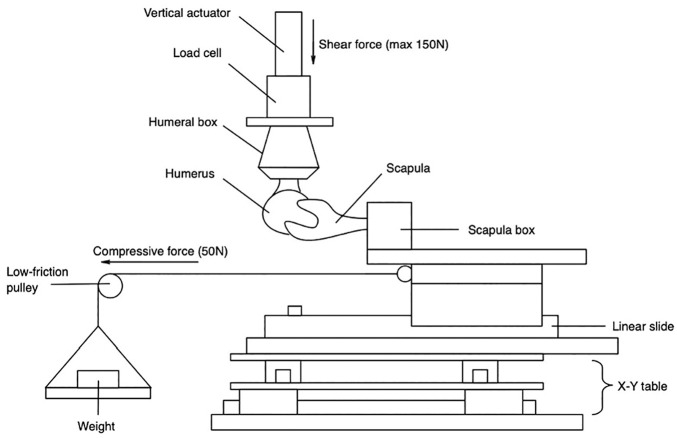 Vertical actuator
Shear force (max 150N)
Load cell
Humeral box
Humerus
Scapula
Scapula box
Compressive force (50N)
Low-friction pulley
Linear slide
X-Y table
Weight