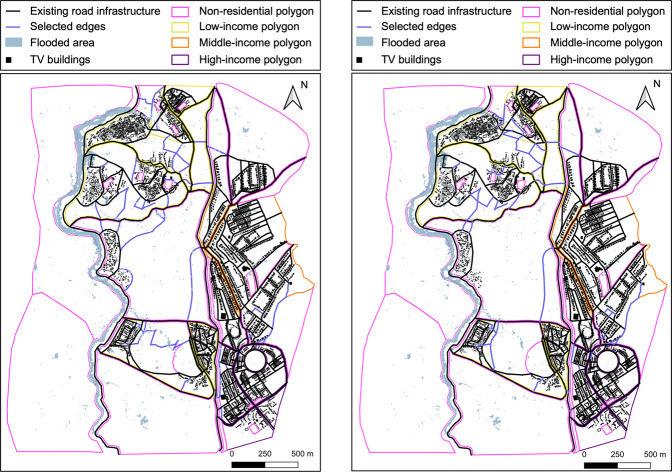 Existing road infrastructure
Selected edges
Flooded area
TV buildings
Non-residential polygon
Low-income polygon
Middle-income polygon
High-income polygon

N

0 250 500 m

Existing road infrastructure
Selected edges
Flooded area
TV buildings
Non-residential polygon
Low-income polygon
Middle-income polygon
High-income polygon

N

0 250 500 m