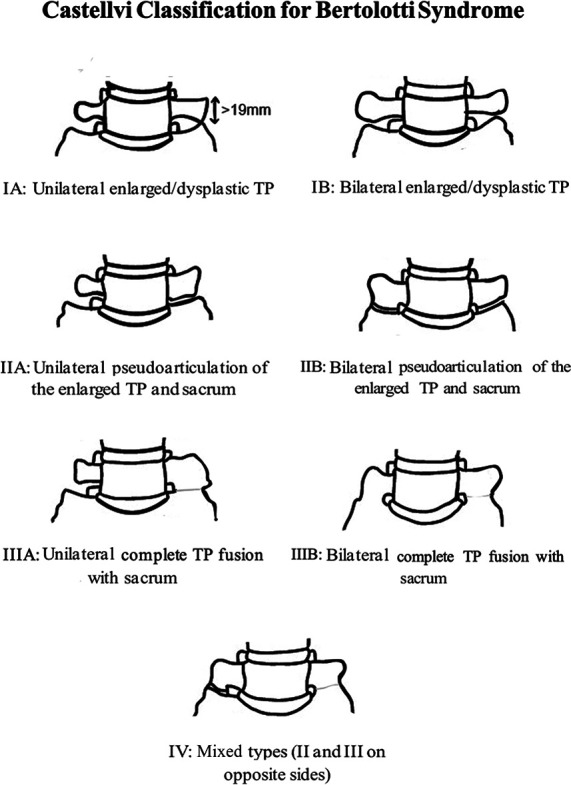 Castellvi Classification for Bertolotti Syndrome

>19mm

IA: Unilateral enlarged/dysplastic TP

IB: Bilateral enlarged/dysplastic TP

IIA: Unilateral pseudoarticulation of the enlarged TP and sacrum

IIB: Bilateral pseudoarticulation of the enlarged TP and sacrum

IIIA: Unilateral complete TP fusion with sacrum

IIIB: Bilateral complete TP fusion with sacrum

IV: Mixed types (II and III on opposite sides)