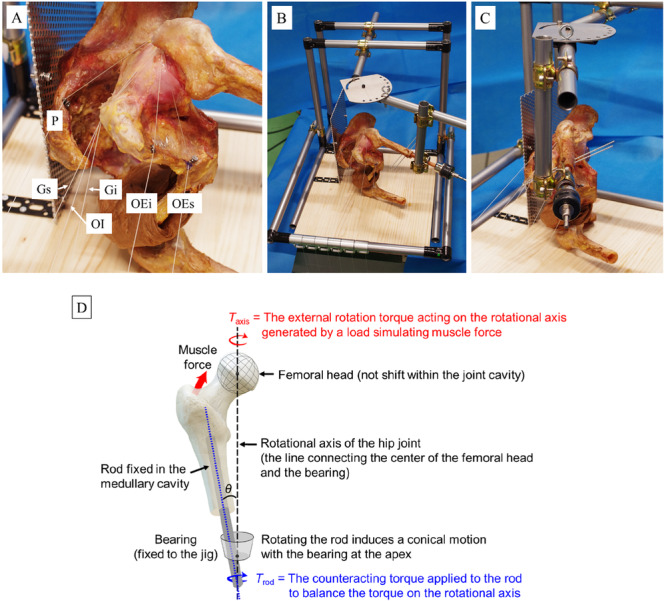 A

P

Gs

Gi

OI

OEi

OEs

B

C

D

$T_{axis}$ = The external rotation torque acting on the rotational axis generated by a load simulating muscle force

Muscle force

Femoral head (not shift within the joint cavity)

Rotational axis of the hip joint (the line connecting the center of the femoral head and the bearing)

Rod fixed in the medullary cavity

$\theta$

Bearing (fixed to the jig)

Rotating the rod induces a conical motion with the bearing at the apex

$T_{rod}$ = The counteracting torque applied to the rod to balance the torque on the rotational axis