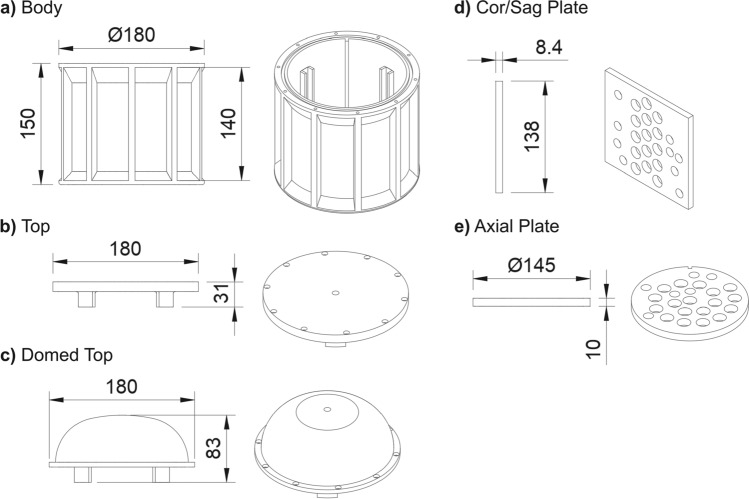 a) Body

Ø180

150

140

b) Top

180

31

c) Domed Top

180

83

d) Cor/Sag Plate

8.4

138

e) Axial Plate

Ø145

10