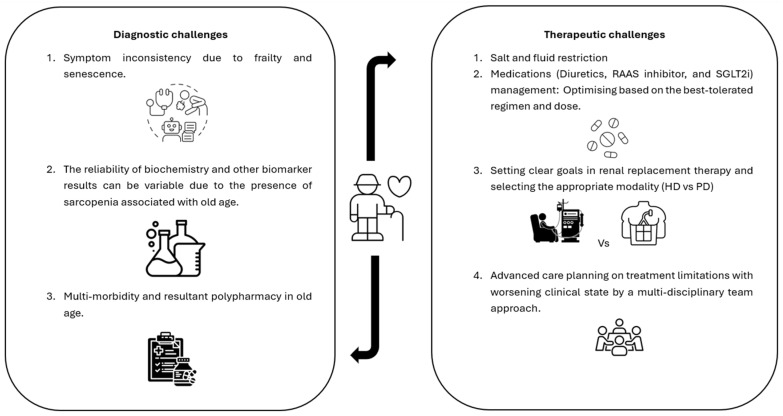 Diagnostic challenges

1. Symptom inconsistency due to frailty and senescence.

2. The reliability of biochemistry and other biomarker results can be variable due to the presence of sarcopenia associated with old age.

3. Multi-morbidity and resultant polypharmacy in old age.

Therapeutic challenges

1. Salt and fluid restriction

2. Medications (Diuretics, RAAS inhibitor, and SGLT2i) management: Optimising based on the best-tolerated regimen and dose.

3. Setting clear goals in renal replacement therapy and selecting the appropriate modality (HD vs PD)

Vs

4. Advanced care planning on treatment limitations with worsening clinical state by a multi-disciplinary team approach.