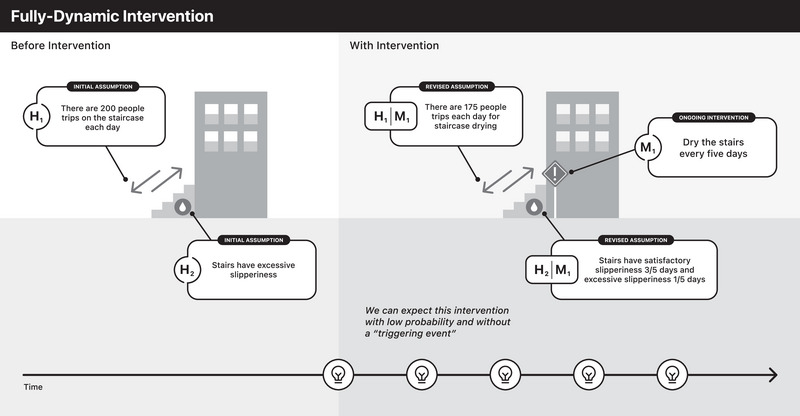 Fully-Dynamic Intervention

Before Intervention

INITIAL ASSUMPTION

$H_1$

There are 200 people trips on the staircase each day

INITIAL ASSUMPTION

$H_2$

Stairs have excessive slipperiness

With Intervention

REVISED ASSUMPTION

$H_1 | M_1$

There are 175 people trips each day for staircase drying

ONGOING INTERVENTION

$M_1$

Dry the stairs every five days

REVISED ASSUMPTION

$H_2 | M_1$

Stairs have satisfactory slipperiness 3/5 days and excessive slipperiness 1/5 days

We can expect this intervention with low probability and without a "triggering event"

Time