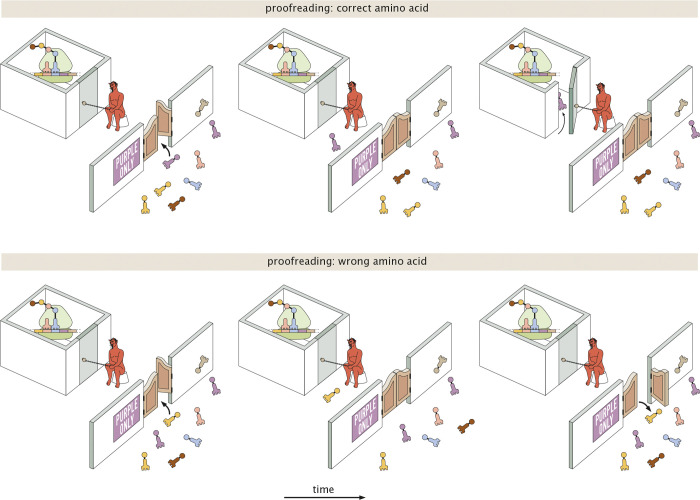 proofreading: correct amino acid

PURPLE ONLY

PURPLE ONLY

PURPLE ONLY

proofreading: wrong amino acid

PURPLE ONLY

PURPLE ONLY

PURPLE ONLY

time