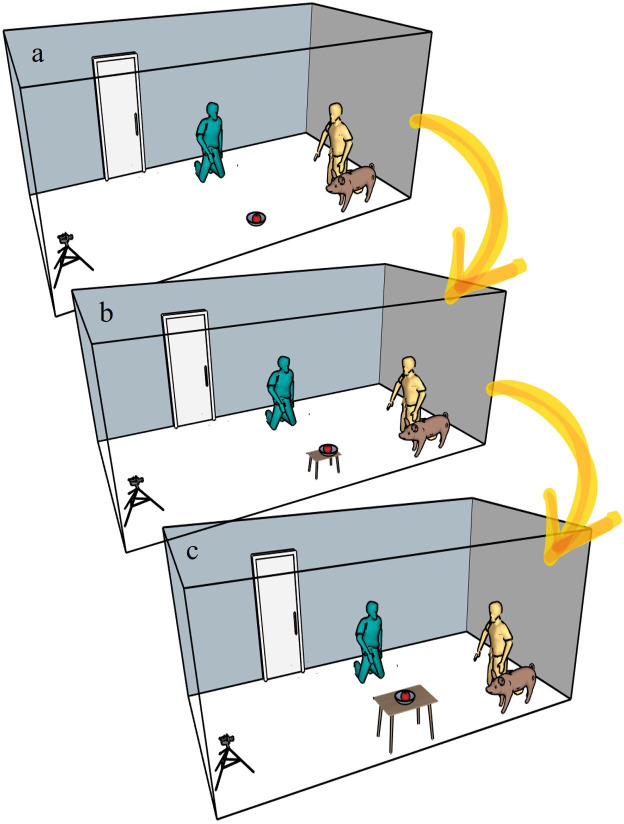 a

b

c