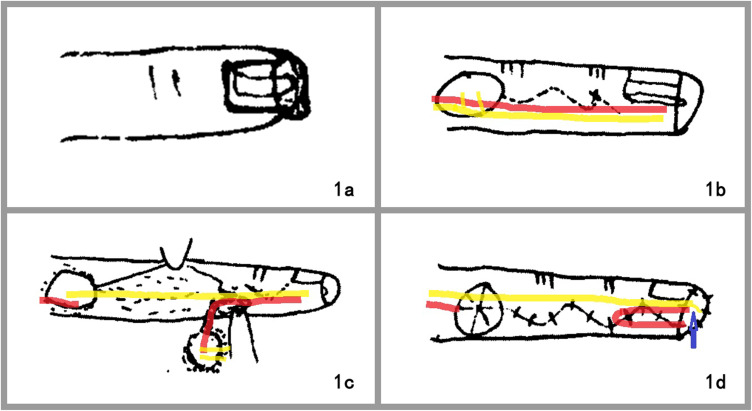 1a

1b

1c

1d