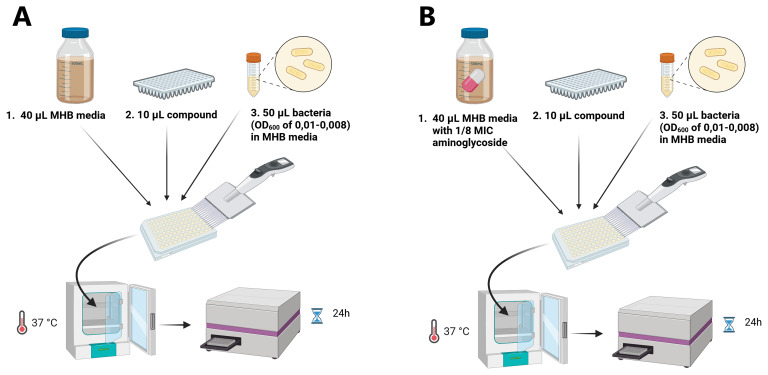 A

1. 40 µL MHB media

2. 10 µL compound

3. 50 µL bacteria ($OD_{600}$ of 0,01-0,008) in MHB media

37 °C

24h

B

1. 40 µL MHB media with 1/8 MIC aminoglycoside

2. 10 µL compound

3. 50 µL bacteria ($OD_{600}$ of 0,01-0,008) in MHB media

37 °C

24h