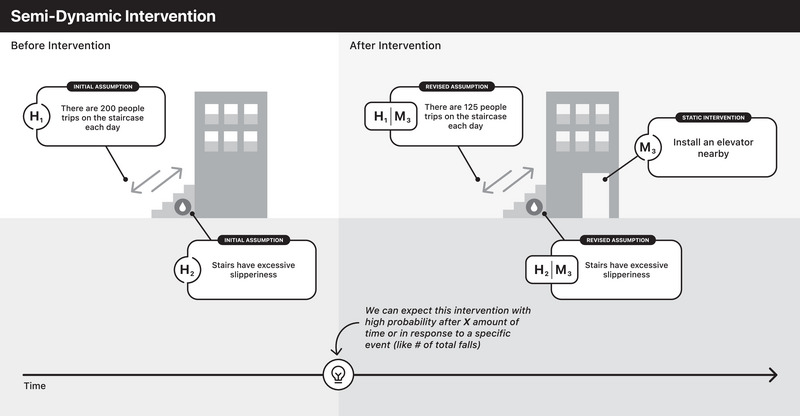 Semi-Dynamic Intervention

Before Intervention

INITIAL ASSUMPTION

$H_1$

There are 200 people trips on the staircase each day

INITIAL ASSUMPTION

$H_2$

Stairs have excessive slipperiness

After Intervention

REVISED ASSUMPTION

$H_1 | M_3$

There are 125 people trips on the staircase each day

STATIC INTERVENTION

$M_3$

Install an elevator nearby

REVISED ASSUMPTION

$H_2 | M_3$

Stairs have excessive slipperiness

We can expect this intervention with high probability after X amount of time or in response to a specific event (like # of total falls)

Time