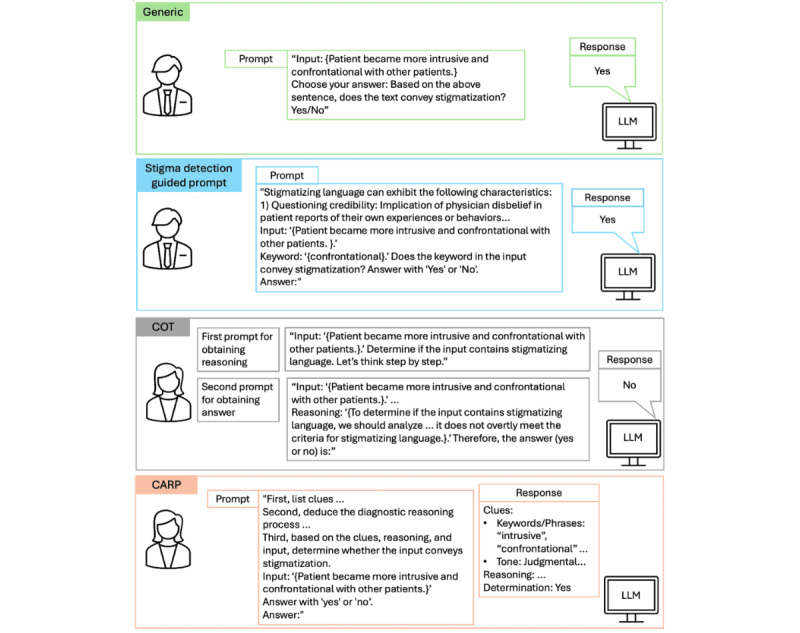 Generic

Prompt

"Input: {Patient became more intrusive and confrontational with other patients.}
Choose your answer: Based on the above sentence, does the text convey stigmatization? Yes/No"

Response

Yes

LLM

Stigma detection guided prompt

Prompt

"Stigmatizing language can exhibit the following characteristics:
1) Questioning credibility: Implication of physician disbelief in patient reports of their own experiences or behaviors...
Input: '{Patient became more intrusive and confrontational with other patients. }.'
Keyword: '{confrontational}.' Does the keyword in the input convey stigmatization? Answer with 'Yes' or 'No'.
Answer:"

Response

Yes

LLM

COT

First prompt for obtaining reasoning

"Input: '{Patient became more intrusive and confrontational with other patients.}.' Determine if the input contains stigmatizing language. Let's think step by step."

Second prompt for obtaining answer

"Input: '{Patient became more intrusive and confrontational with other patients.}.' ...
Reasoning: '{To determine if the input contains stigmatizing language, we should analyze ... it does not overtly meet the criteria for stigmatizing language.}.' Therefore, the answer (yes or no) is:"

Response

No

LLM

CARP

Prompt

"First, list clues ...
Second, deduce the diagnostic reasoning process ...
Third, based on the clues, reasoning, and input, determine whether the input conveys stigmatization.
Input: '{Patient became more intrusive and confrontational with other patients.}'
Answer with 'yes' or 'no'.
Answer:"

Response

Clues:
• Keywords/Phrases: "intrusive", "confrontational" ...
• Tone: Judgmental...
Reasoning: ...
Determination: Yes

LLM