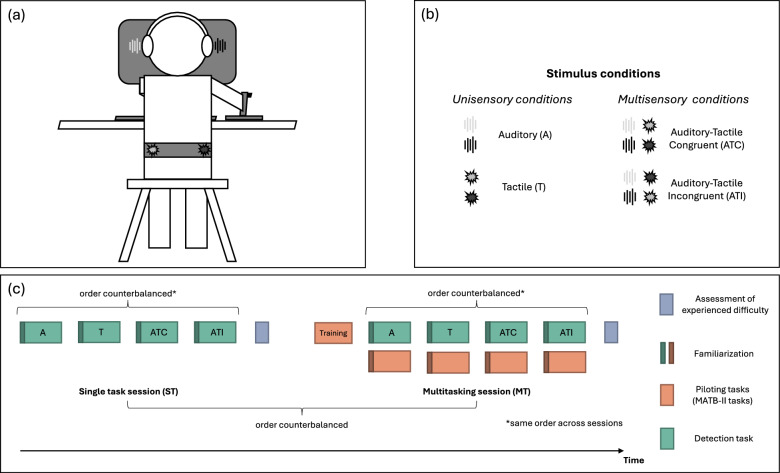 (a)

(b)

Stimulus conditions

Unisensory conditions

Auditory (A)

Tactile (T)

Multisensory conditions

Auditory-Tactile Congruent (ATC)

Auditory-Tactile Incongruent (ATI)

(c)

order counterbalanced*

A T ATC ATI

Training

order counterbalanced*

A T ATC ATI

Single task session (ST)

Multitasking session (MT)

order counterbalanced

*same order across sessions

Assessment of experienced difficulty

Familiarization

Piloting tasks (MATB-II tasks)

Detection task

Time