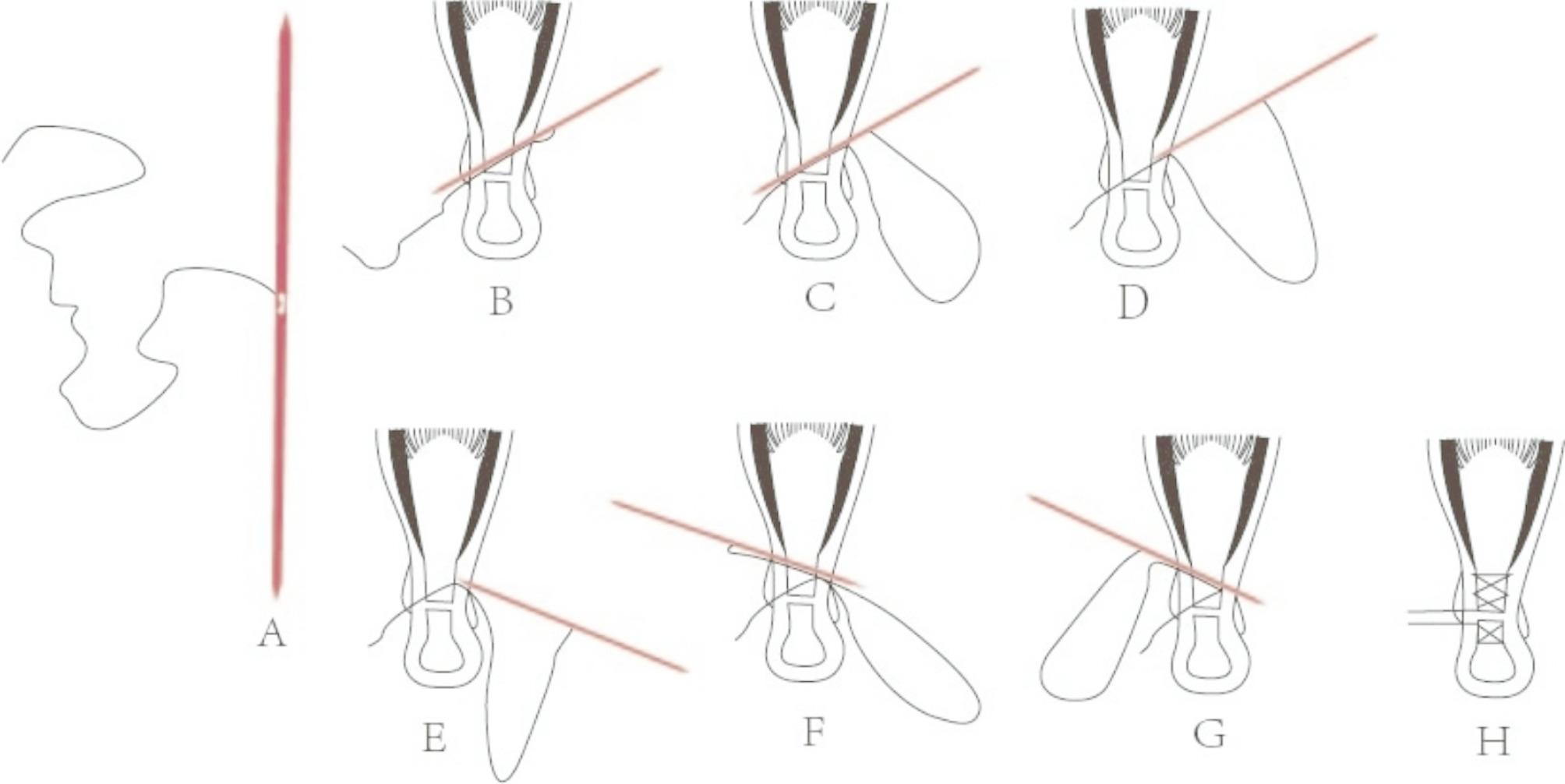 B C D
A
E F G H