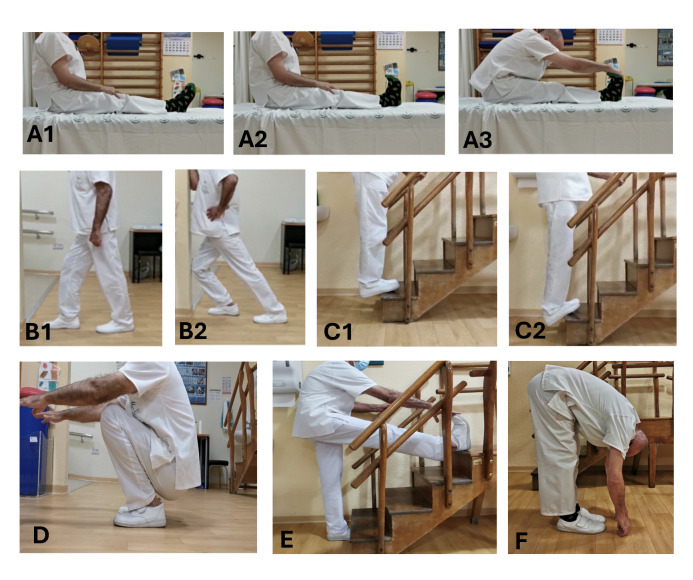 A1 A2 A3
B1 B2 C1 C2
D E F