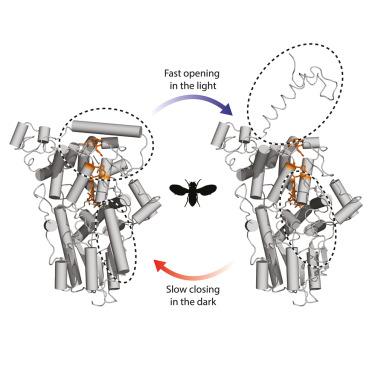 Fast opening in the light

Slow closing in the dark