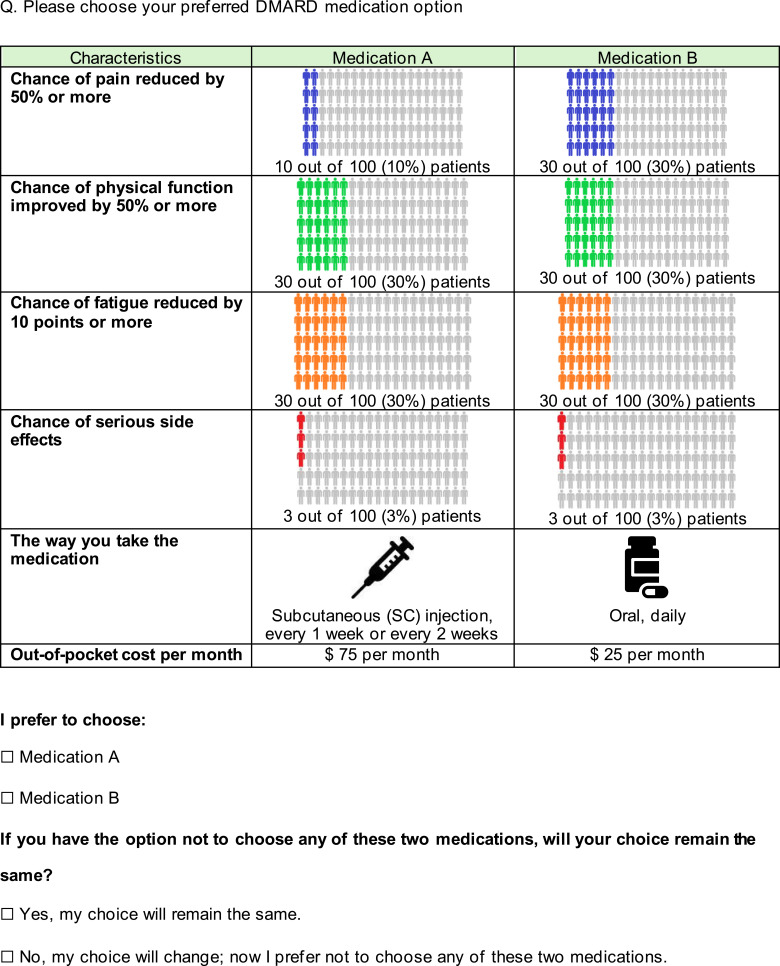 Q. Please choose your preferred DMARD medication option

| Characteristics | Medication A | Medication B |
|---|---|---|
| **Chance of pain reduced by 50% or more** | 10 out of 100 (10%) patients | 30 out of 100 (30%) patients |
| **Chance of physical function improved by 50% or more** | 30 out of 100 (30%) patients | 30 out of 100 (30%) patients |
| **Chance of fatigue reduced by 10 points or more** | 30 out of 100 (30%) patients | 30 out of 100 (30%) patients |
| **Chance of serious side effects** | 3 out of 100 (3%) patients | 3 out of 100 (3%) patients |
| **The way you take the medication** | Subcutaneous (SC) injection, every 1 week or every 2 weeks | Oral, daily |
| **Out-of-pocket cost per month** | $ 75 per month | $ 25 per month |

**I prefer to choose:**

☐ Medication A

☐ Medication B

**If you have the option not to choose any of these two medications, will your choice remain the same?**

☐ Yes, my choice will remain the same.

☐ No, my choice will change; now I prefer not to choose any of these two medications.