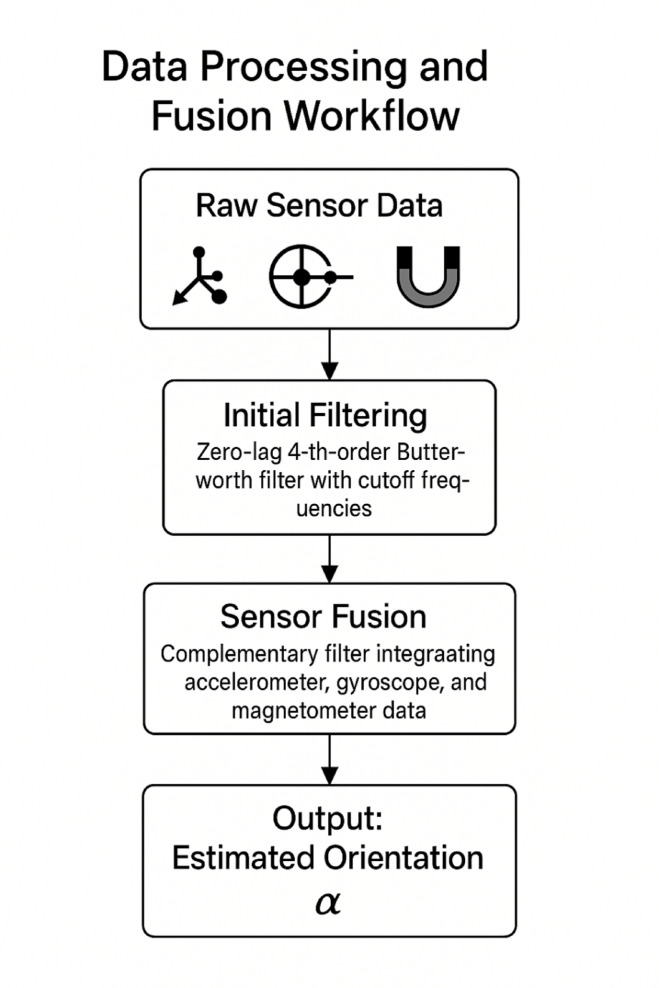 Data Processing and Fusion Workflow

Raw Sensor Data

Initial Filtering
Zero-lag 4-th-order Butterworth filter with cutoff frequencies

Sensor Fusion
Complementary filter integraating accelerometer, gyroscope, and magnetometer data

Output:
Estimated Orientation
$\alpha$