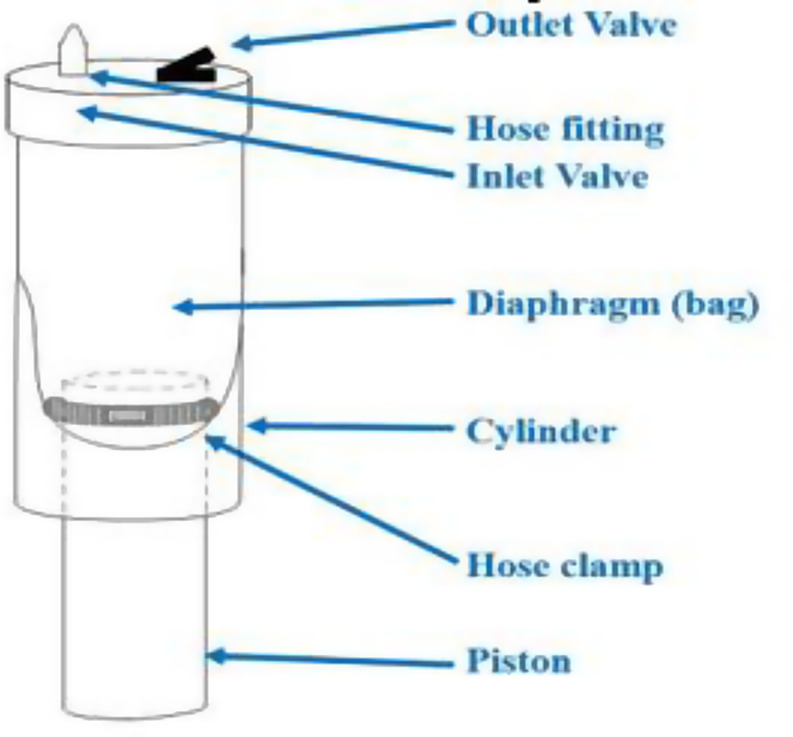 Outlet Valve
Hose fitting
Inlet Valve
Diaphragm (bag)
Cylinder
Hose clamp
Piston