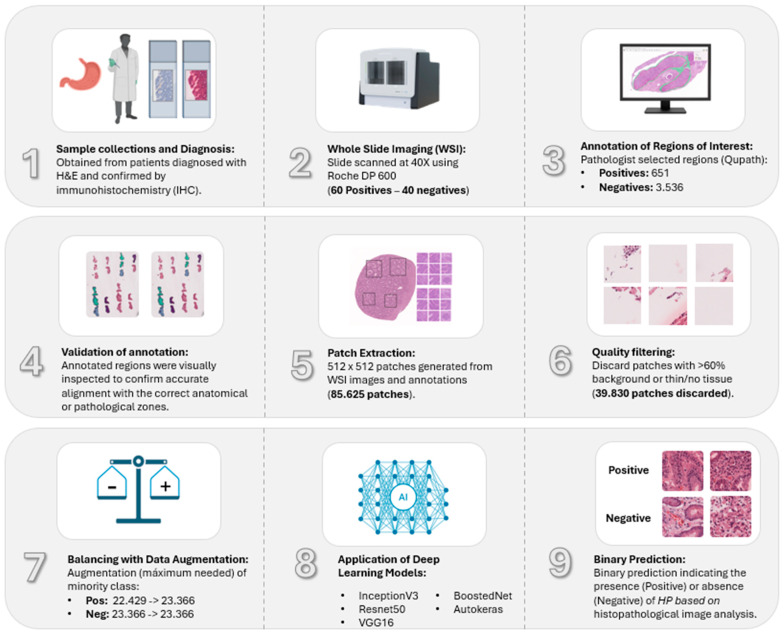 1
Sample collections and Diagnosis:
Obtained from patients diagnosed with H&E and confirmed by immunohistochemistry (IHC).

2
Whole Slide Imaging (WSI):
Slide scanned at 40X using Roche DP 600
(60 Positives – 40 negatives)

3
Annotation of Regions of Interest:
Pathologist selected regions (Qupath):
• Positives: 651
• Negatives: 3.536

4
Validation of annotation:
Annotated regions were visually inspected to confirm accurate alignment with the correct anatomical or pathological zones.

5
Patch Extraction:
512 x 512 patches generated from WSI images and annotations (85.625 patches).

6
Quality filtering:
Discard patches with >60% background or thin/no tissue (39.830 patches discarded).

−
+

7
Balancing with Data Augmentation:
Augmentation (máximum needed) of minority class:
• Pos: 22.429 -> 23.366
• Neg: 23.366 -> 23.366

AI

8
Application of Deep Learning Models:
• InceptionV3
• Resnet50
• VGG16
• BoostedNet
• Autokeras

Positive
Negative

9
Binary Prediction:
Binary prediction indicating the presence (Positive) or absence (Negative) of HP based on histopathological image analysis.