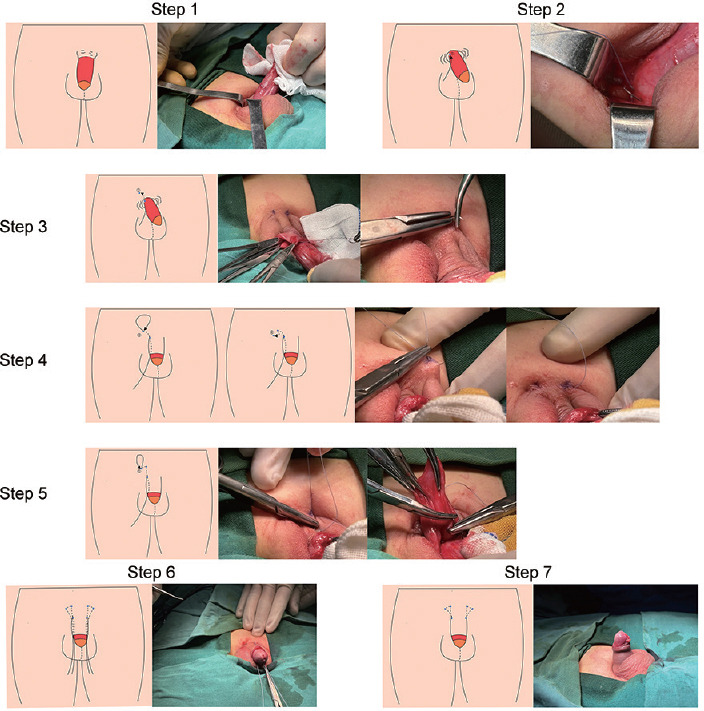 Step 1

Step 2

Step 3

Step 4

Step 5

Step 6

Step 7