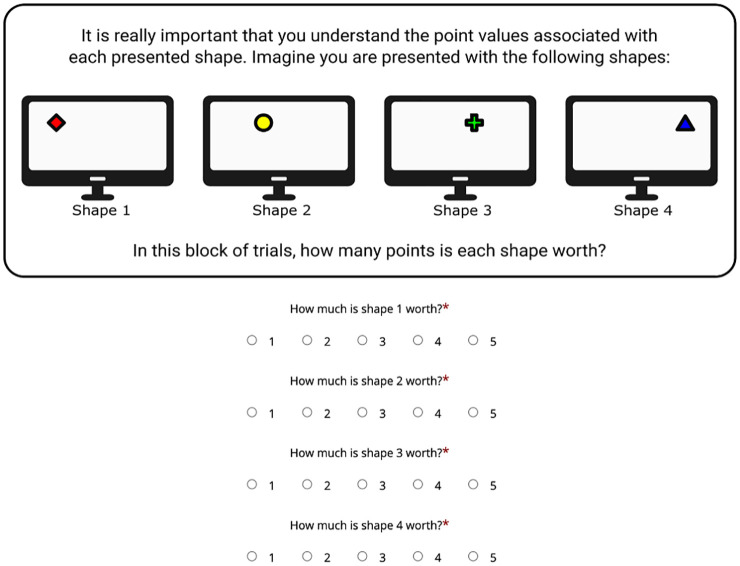 It is really important that you understand the point values associated with each presented shape. Imagine you are presented with the following shapes:

Shape 1

Shape 2

Shape 3

Shape 4

In this block of trials, how many points is each shape worth?

How much is shape 1 worth?*

○ 1 ○ 2 ○ 3 ○ 4 ○ 5

How much is shape 2 worth?*

○ 1 ○ 2 ○ 3 ○ 4 ○ 5

How much is shape 3 worth?*

○ 1 ○ 2 ○ 3 ○ 4 ○ 5

How much is shape 4 worth?*

○ 1 ○ 2 ○ 3 ○ 4 ○ 5