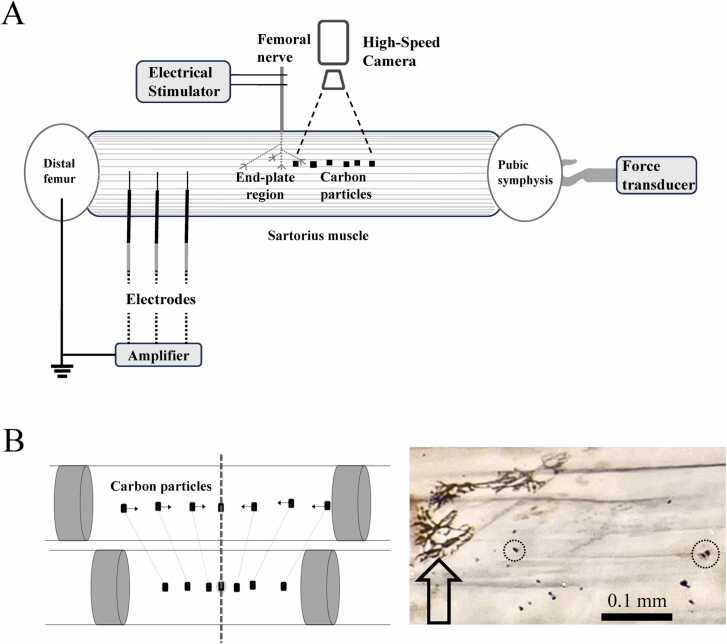 A

Femoral nerve

High-Speed Camera

Electrical Stimulator

Distal femur

End-plate region

Carbon particles

Pubic symphysis

Force transducer

Sartorius muscle

Electrodes

Amplifier

B

Carbon particles

0.1 mm