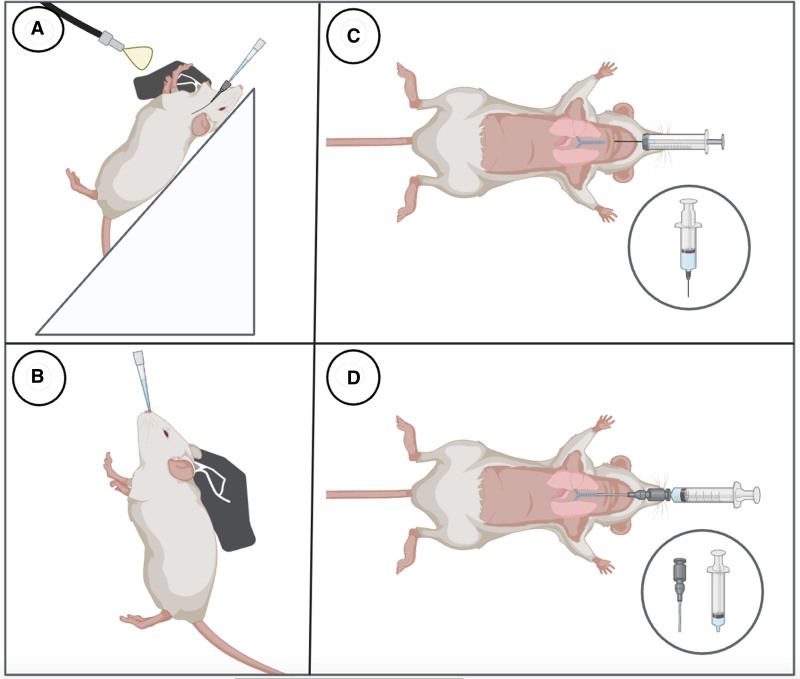 A

C

B

D