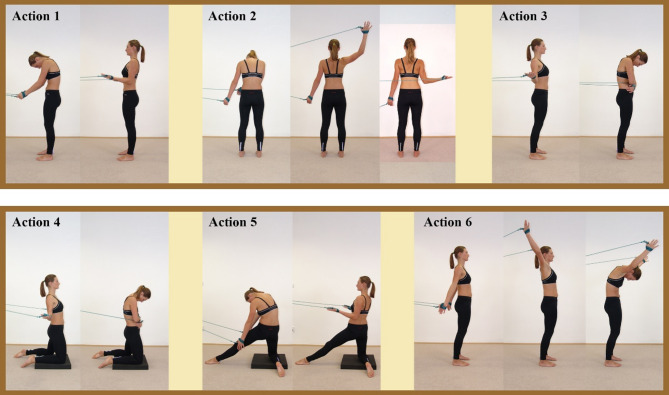 Action 1

Action 2

Action 3

Action 4

Action 5

Action 6