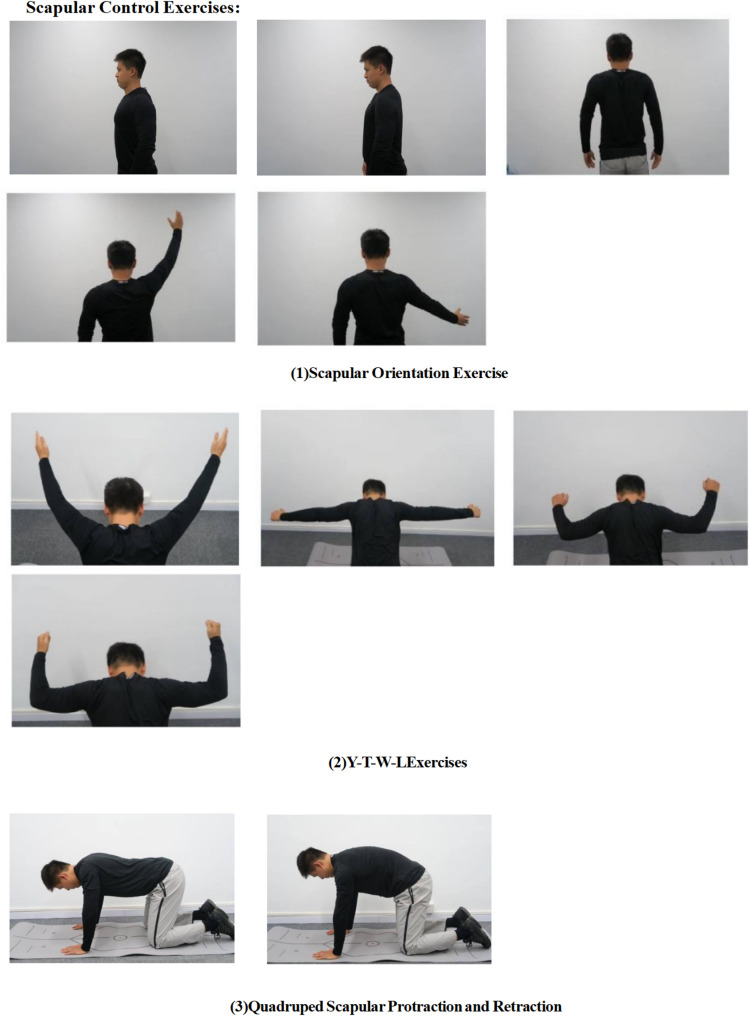 Scapular Control Exercises:

(1)Scapular Orientation Exercise

(2)Y-T-W-LExercises

(3)Quadruped Scapular Protraction and Retraction