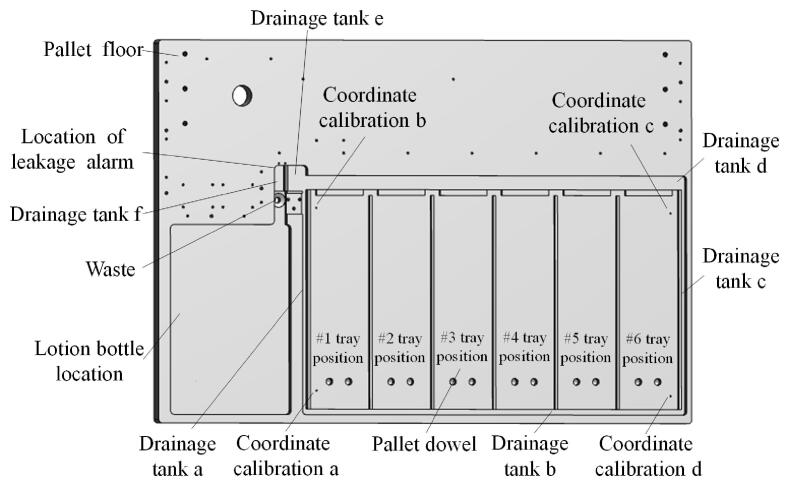 Drainage tank e

Pallet floor

Coordinate calibration b

Coordinate calibration c

Location of leakage alarm

Drainage tank d

Drainage tank f

Waste

Drainage tank c

Lotion bottle location

#1 tray position

#2 tray position

#3 tray position

#4 tray position

#5 tray position

#6 tray position

Drainage tank a

Coordinate calibration a

Pallet dowel

Drainage tank b

Coordinate calibration d