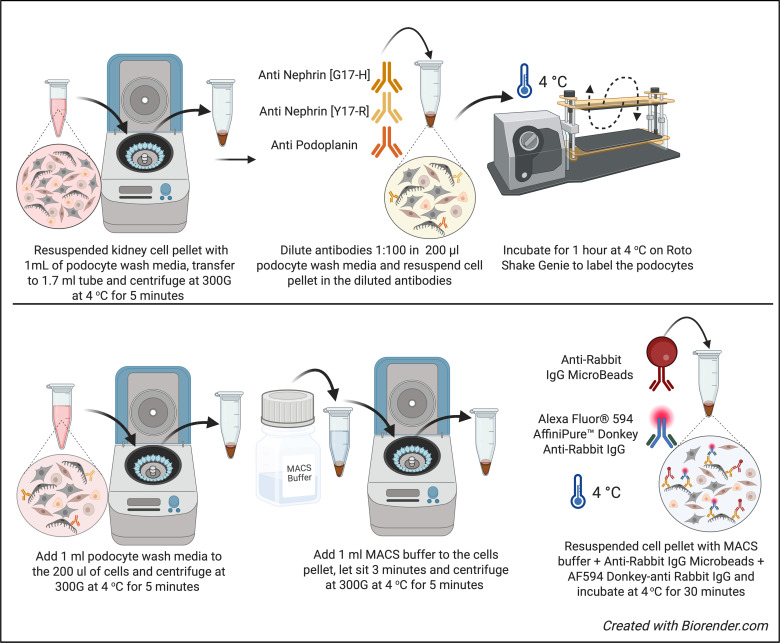 Anti Nephrin [G17-H]

Anti Nephrin [Y17-R]

Anti Podoplanin

4 °C

Resuspended kidney cell pellet with 1mL of podocyte wash media, transfer to 1.7 ml tube and centrifuge at 300G at 4 °C for 5 minutes

Dilute antibodies 1:100 in 200 µl podocyte wash media and resuspend cell pellet in the diluted antibodies

Incubate for 1 hour at 4 °C on Roto Shake Genie to label the podocytes

MACS Buffer

Anti-Rabbit IgG MicroBeads

Alexa Fluor® 594 AffiniPure™ Donkey Anti-Rabbit IgG

4 °C

Add 1 ml podocyte wash media to the 200 ul of cells and centrifuge at 300G at 4 °C for 5 minutes

Add 1 ml MACS buffer to the cells pellet, let sit 3 minutes and centrifuge at 300G at 4 °C for 5 minutes

Resuspended cell pellet with MACS buffer + Anti-Rabbit IgG Microbeads + AF594 Donkey-anti Rabbit IgG and incubate at 4 °C for 30 minutes

Created with Biorender.com