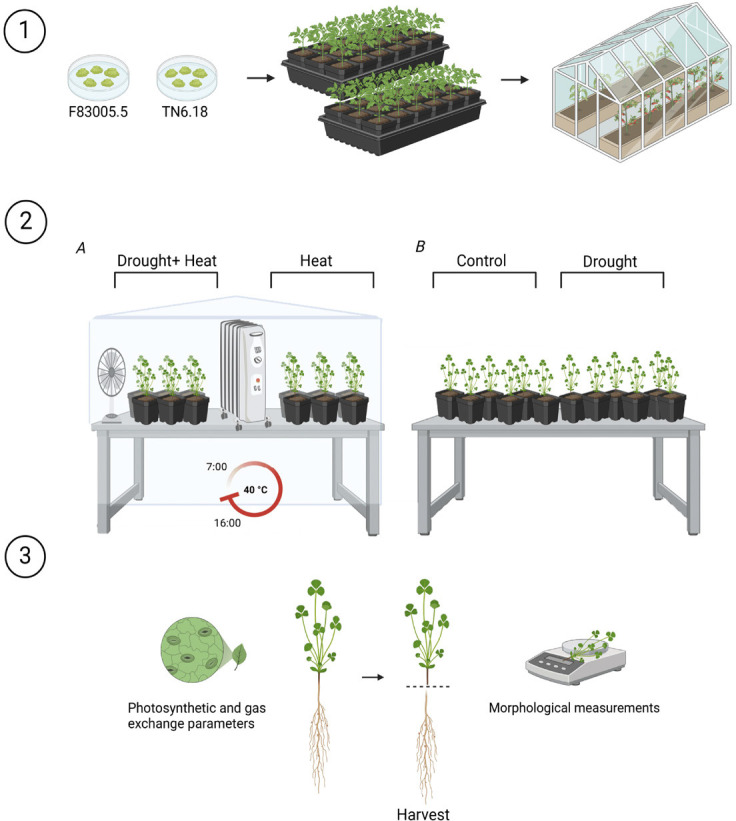 1

F83005.5

TN6.18

2

A

Drought+ Heat

Heat

B

Control

Drought

7:00

40 °C

16:00

3

Photosynthetic and gas exchange parameters

Harvest

Morphological measurements