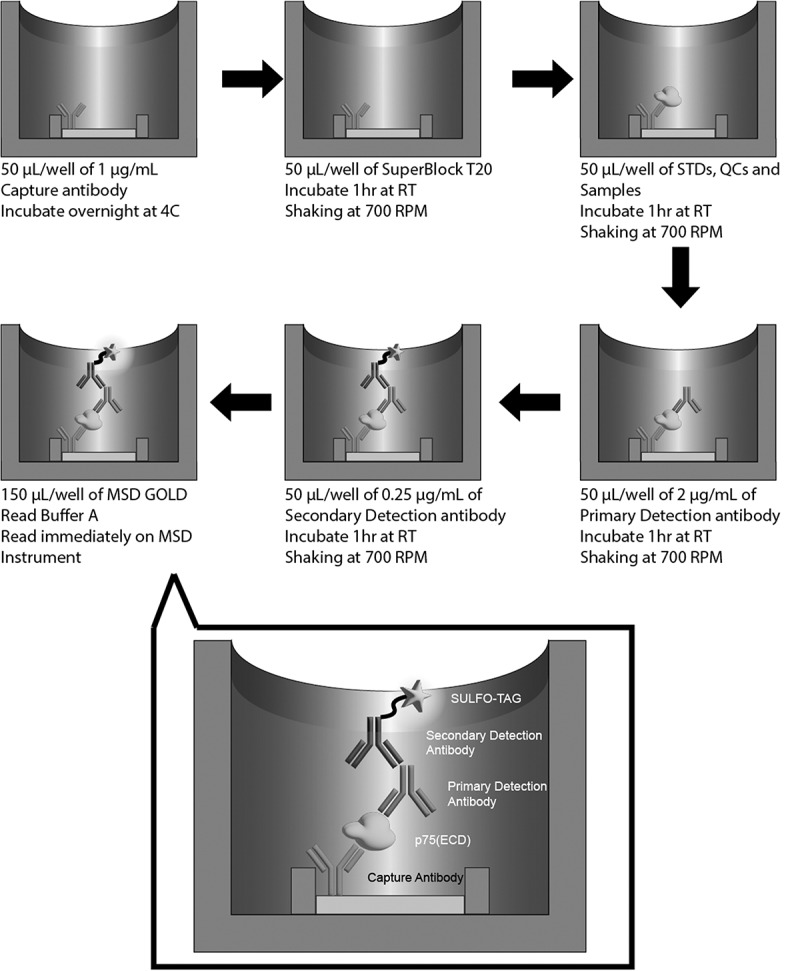 50 µL/well of 1 µg/mL
Capture antibody
Incubate overnight at 4C

50 µL/well of SuperBlock T20
Incubate 1hr at RT
Shaking at 700 RPM

50 µL/well of STDs, QCs and Samples
Incubate 1hr at RT
Shaking at 700 RPM

50 µL/well of 2 µg/mL of
Primary Detection antibody
Incubate 1hr at RT
Shaking at 700 RPM

50 µL/well of 0.25 µg/mL of
Secondary Detection antibody
Incubate 1hr at RT
Shaking at 700 RPM

150 µL/well of MSD GOLD
Read Buffer A
Read immediately on MSD
Instrument

SULFO-TAG

Secondary Detection Antibody

Primary Detection Antibody

p75(ECD)

Capture Antibody