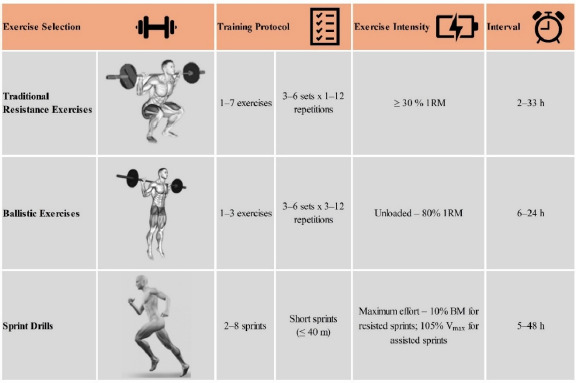 | Exercise Selection | | Training Protocol | | Exercise Intensity | Interval |
|---|---|---|---|---|---|
| Traditional Resistance Exercises | | 1–7 exercises | 3–6 sets x 1–12 repetitions | ≥ 30 % 1RM | 2–33 h |
| Ballistic Exercises | | 1–3 exercises | 3–6 sets x 3–12 repetitions | Unloaded – 80% 1RM | 6–24 h |
| Sprint Drills | | 2–8 sprints | Short sprints (≤ 40 m) | Maximum effort – 10% BM for resisted sprints; 105% $V_{max}$ for assisted sprints | 5–48 h |