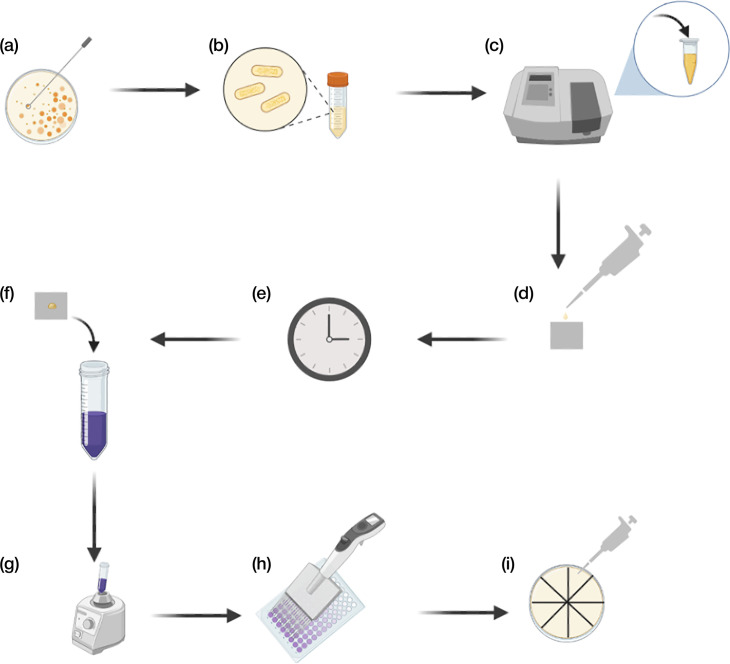 (a)

(b)

(c)

(d)

(e)

(f)

(g)

(h)

(i)