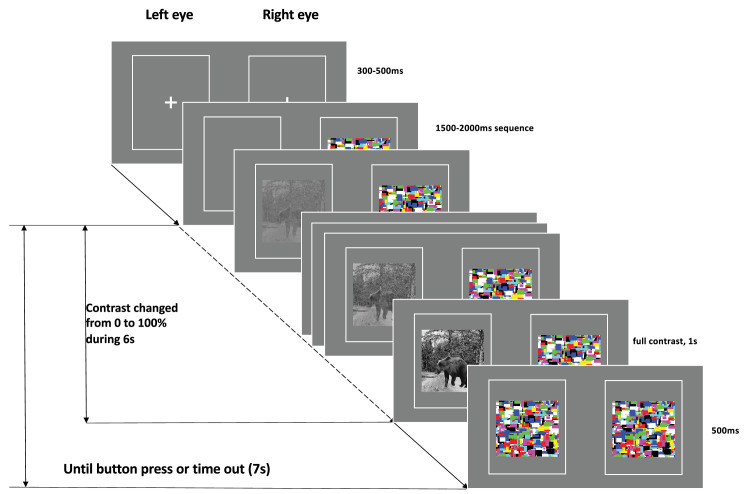 Left eye

Right eye

300-500ms

1500-2000ms sequence

Contrast changed from 0 to 100% during 6s

full contrast, 1s

500ms

Until button press or time out (7s)