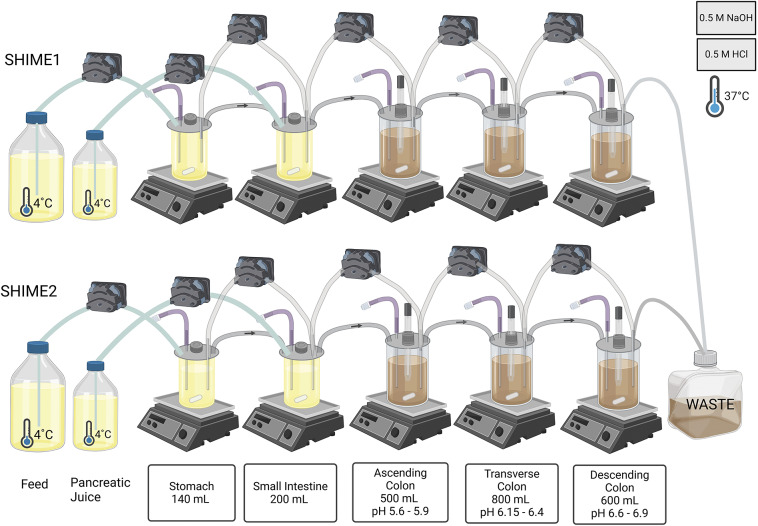 0.5 M NaOH

0.5 M HCl

37°C

SHIME1

4°C

4°C

SHIME2

4°C

4°C

WASTE

Feed

Pancreatic Juice

Stomach 140 mL

Small Intestine 200 mL

Ascending Colon 500 mL pH 5.6 - 5.9

Transverse Colon 800 mL pH 6.15 - 6.4

Descending Colon 600 mL pH 6.6 - 6.9