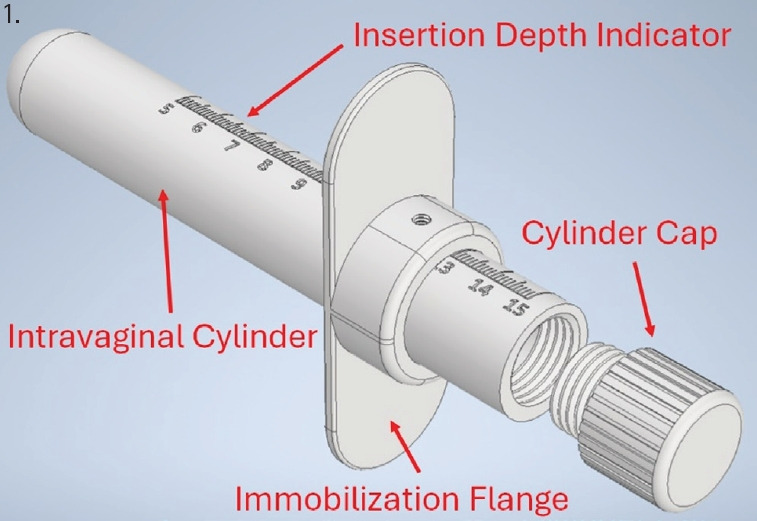 1.

Insertion Depth Indicator

5 6 7 8 9

Cylinder Cap

3 14 15

Intravaginal Cylinder

Immobilization Flange