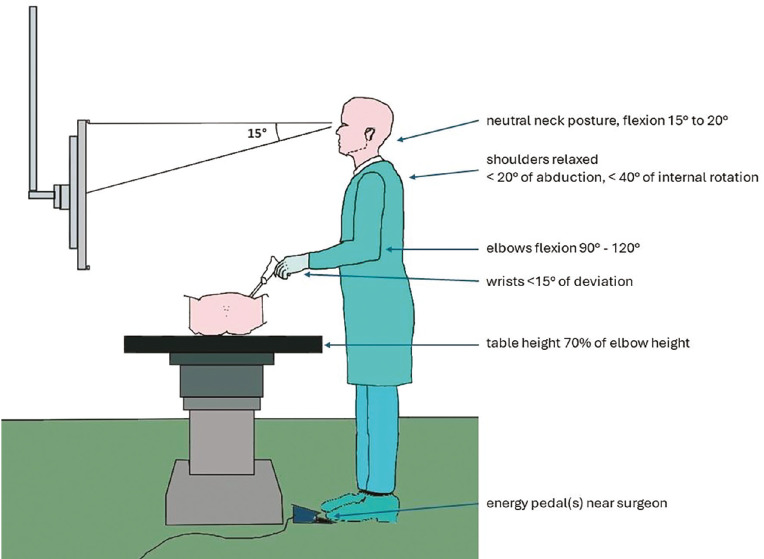 15°

neutral neck posture, flexion 15° to 20°

shoulders relaxed
< 20° of abduction, < 40° of internal rotation

elbows flexion 90° - 120°

wrists <15° of deviation

table height 70% of elbow height

energy pedal(s) near surgeon