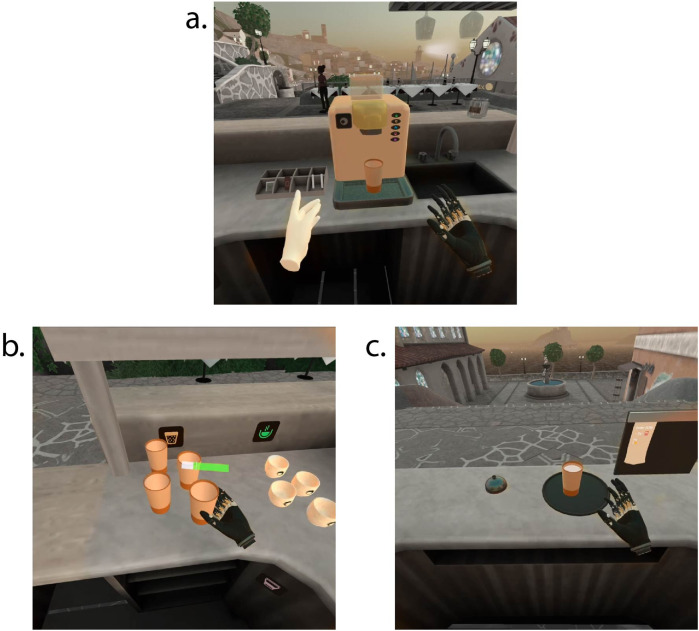 a.

b.

c.